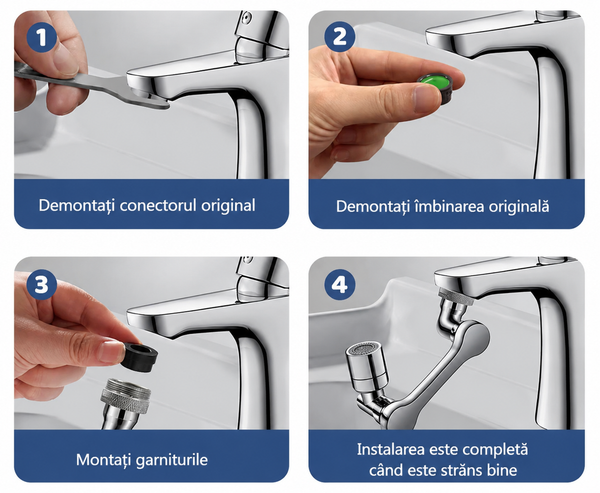 1

Demontați conectorul original

2

Demontați îmbinarea originală

3

Montați garniturile

4

Instalarea este completă când este strâns bine